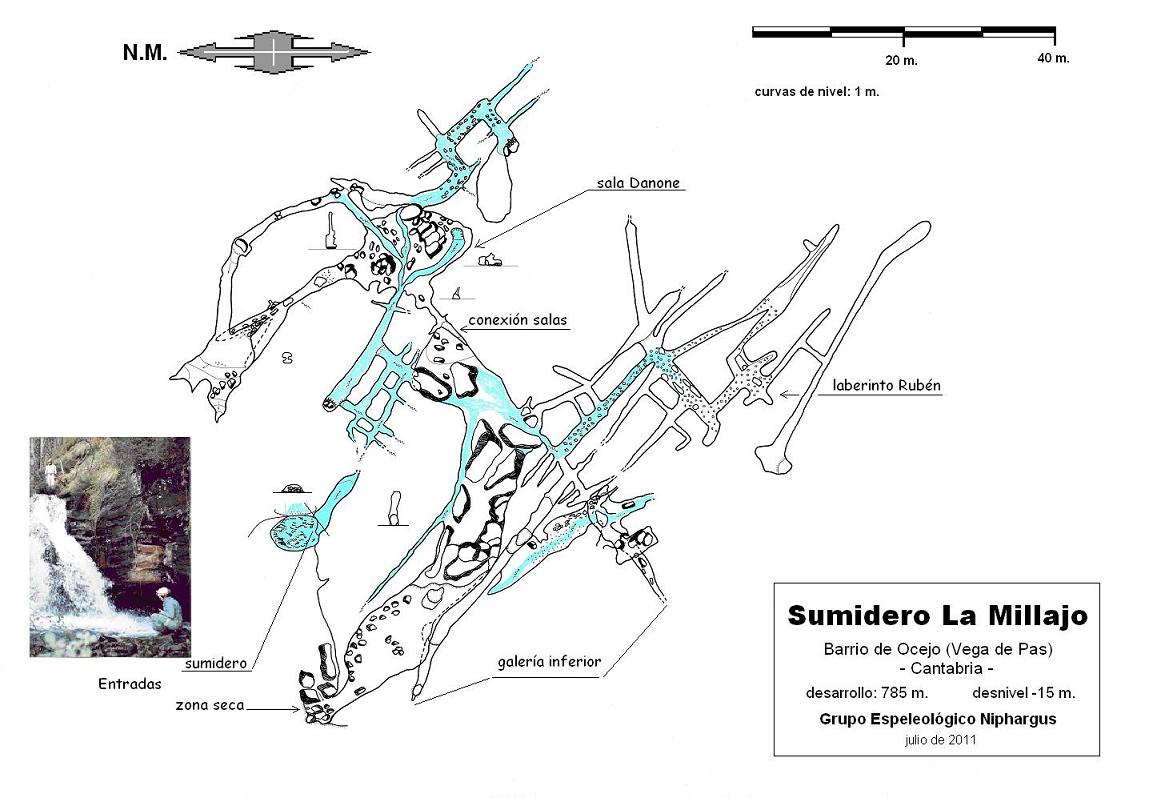 N.M.

20 m.
40 m.
curvas de nivel: 1 m.

sala Danone

conexión salas

laberinto Rubén

sumidero

Entradas

zona seca

galería inferior

Sumidero La Millajo
Barrio de Ocejo (Vega de Pas)
- Cantabria -
desarrollo: 785 m. desnivel -15 m.
Grupo Espeleológico Niphargus
julio de 2011